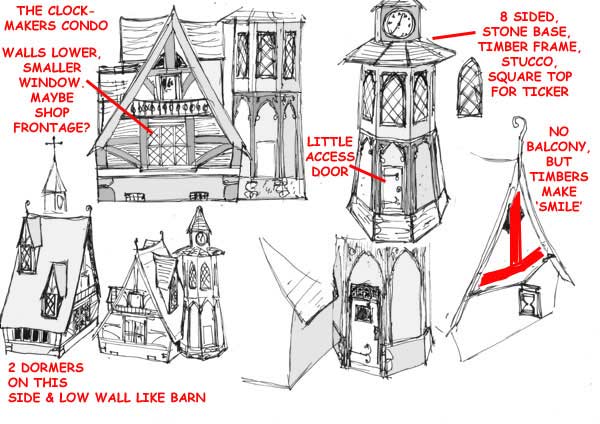 THE CLOCK-MAKERS CONDO

WALLS LOWER, SMALLER WINDOW. MAYBE SHOP FRONTAGE?

8 SIDED, STONE BASE, TIMBER FRAME, STUCCO, SQUARE TOP FOR TICKER

LITTLE ACCESS DOOR

NO BALCONY, BUT TIMBERS MAKE 'SMILE'

2 DORMERS ON THIS SIDE & LOW WALL LIKE BARN